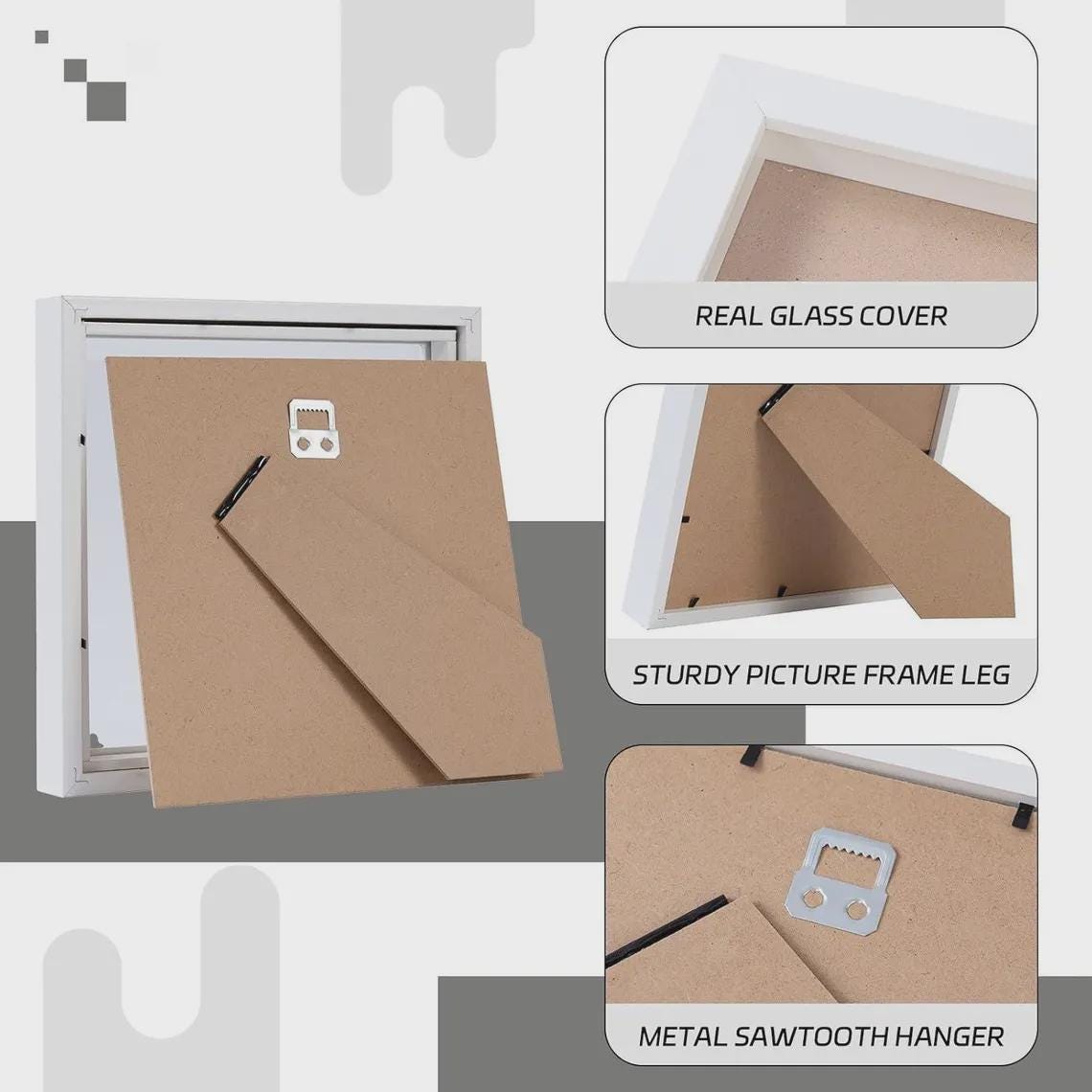 REAL GLASS COVER

STURDY PICTURE FRAME LEG

METAL SAWTOOTH HANGER